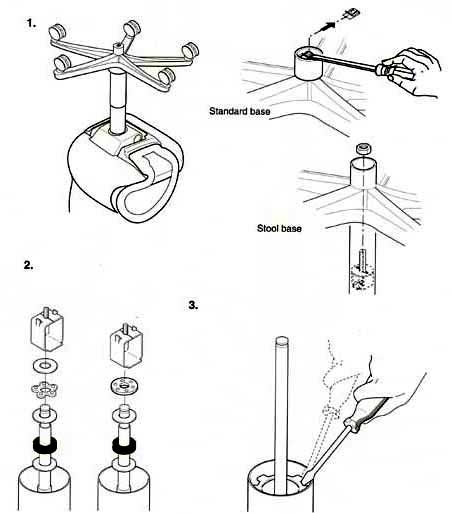 1.

Standard base

Stool base

2.

3.